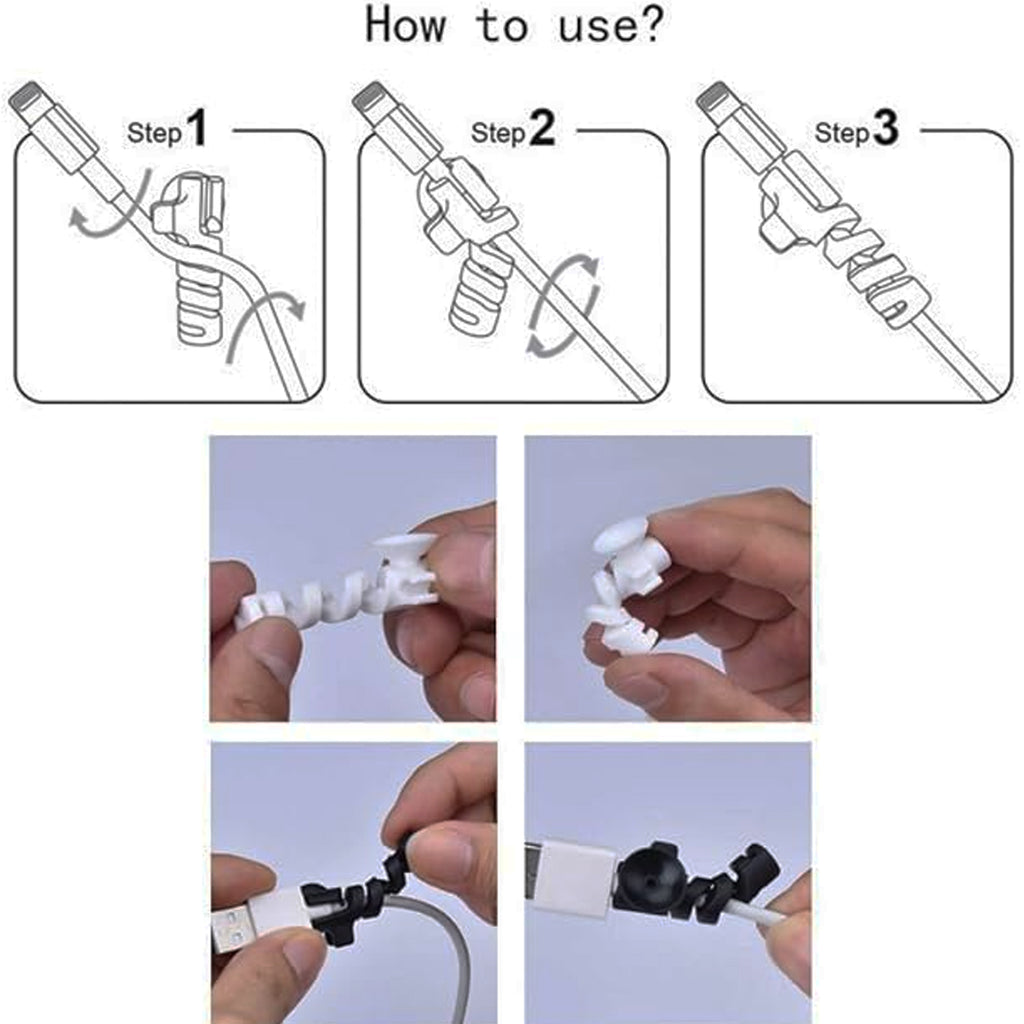 How to use?

Step 1

Step 2

Step 3